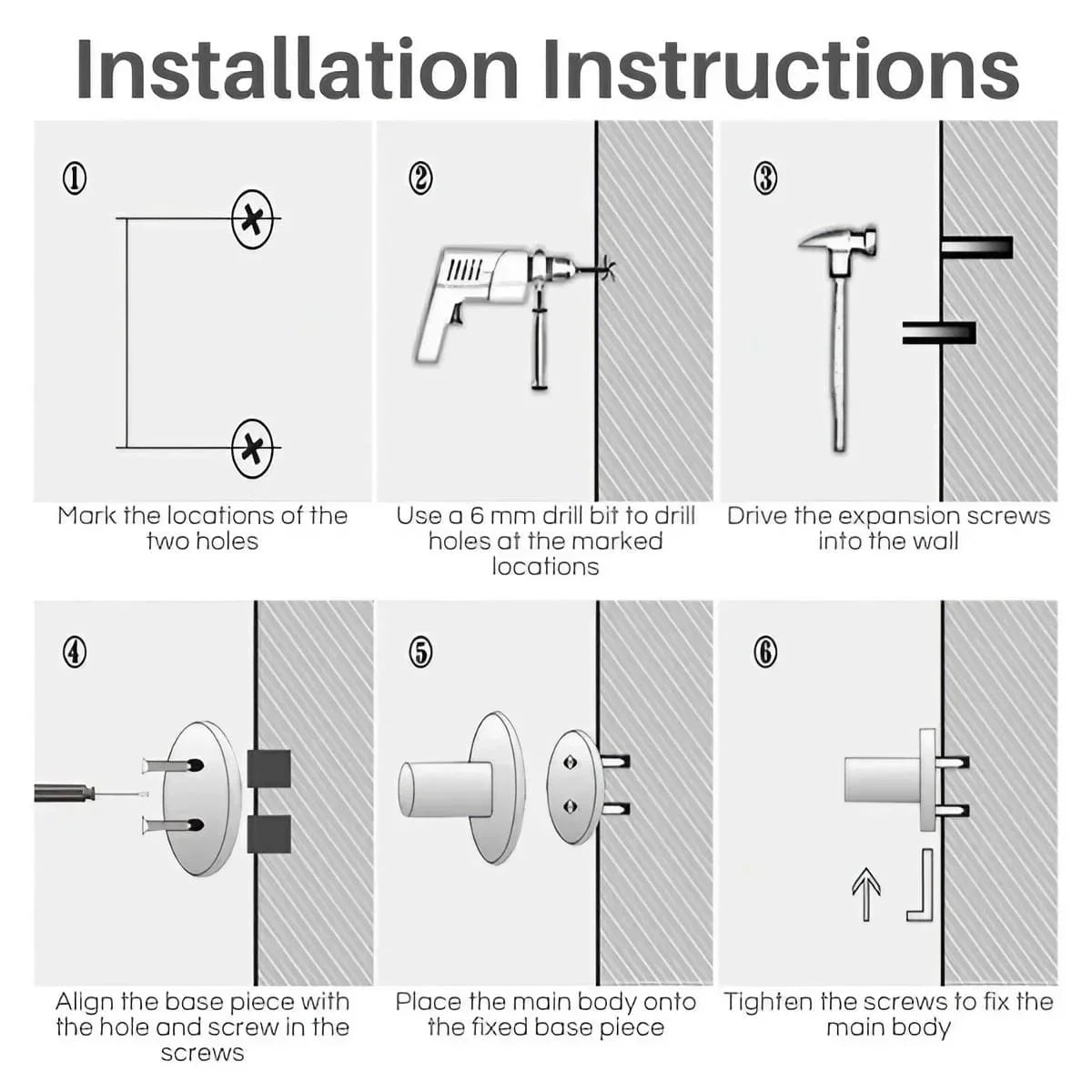 Installation Instructions

①

Mark the locations of the two holes

②

Use a 6 mm drill bit to drill holes at the marked locations

③

Drive the expansion screws into the wall

④

Align the base piece with the hole and screw in the screws

⑤

Place the main body onto the fixed base piece

⑥

Tighten the screws to fix the main body